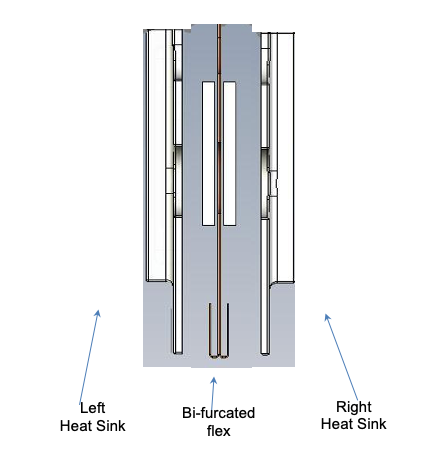 Left
Heat Sink

Bi-furcated
flex

Right
Heat Sink