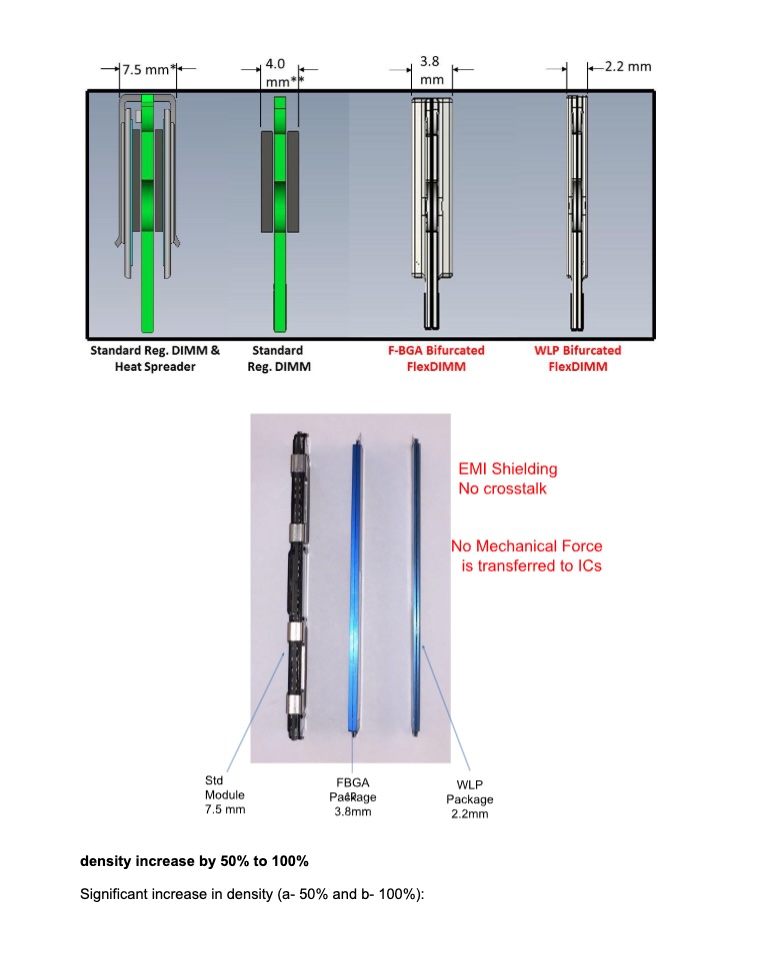 7.5 mm*

4.0 mm**

3.8 mm

2.2 mm

Standard Reg. DIMM & Heat Spreader

Standard Reg. DIMM

F-BGA Bifurcated FlexDIMM

WLP Bifurcated FlexDIMM

EMI Shielding
No crosstalk

No Mechanical Force is transferred to ICs

Std Module 7.5 mm

FBGA Package 3.8mm

WLP Package 2.2mm

density increase by 50% to 100%

Significant increase in density (a- 50% and b- 100%):