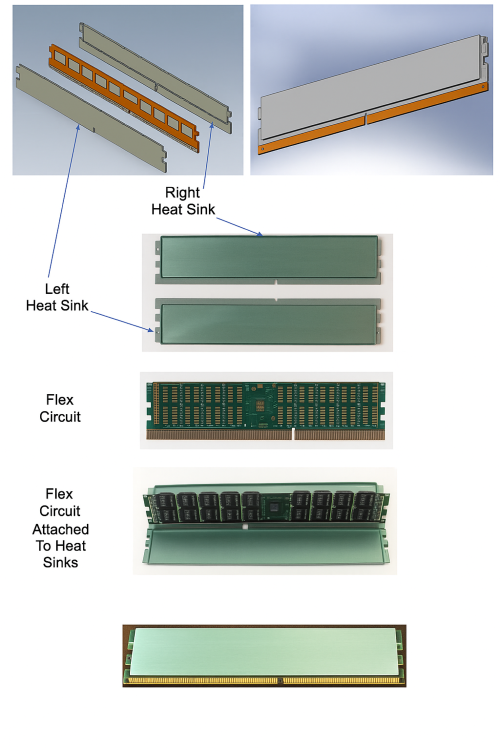 Right
Heat Sink

Left
Heat Sink

Flex
Circuit

Flex
Circuit
Attached
To Heat
Sinks